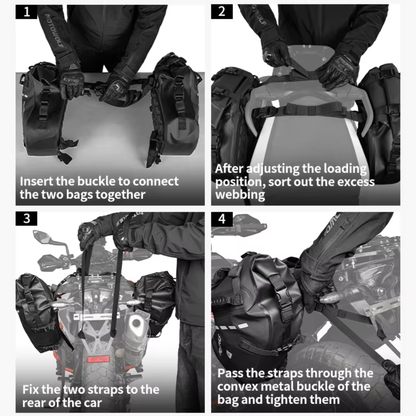 1

MOTOWOLF

Insert the buckle to connect the two bags together

2

After adjusting the loading position, sort out the excess webbing

3

Fix the two straps to the rear of the car

4

Pass the straps through the convex metal buckle of the bag and tighten them